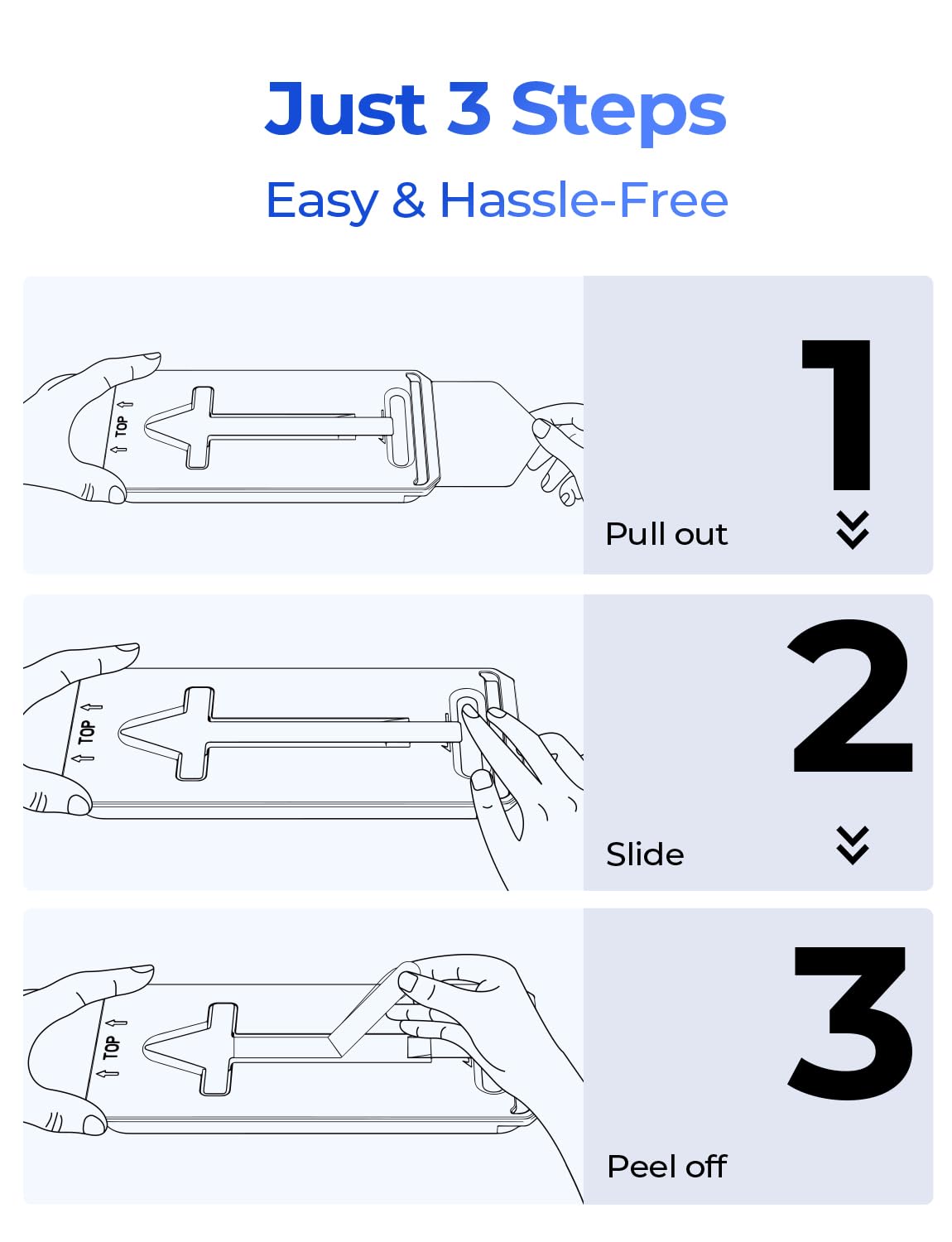 Just 3 Steps

Easy & Hassle-Free

TOP

1

Pull out

TOP

2

Slide

TOP

3

Peel off