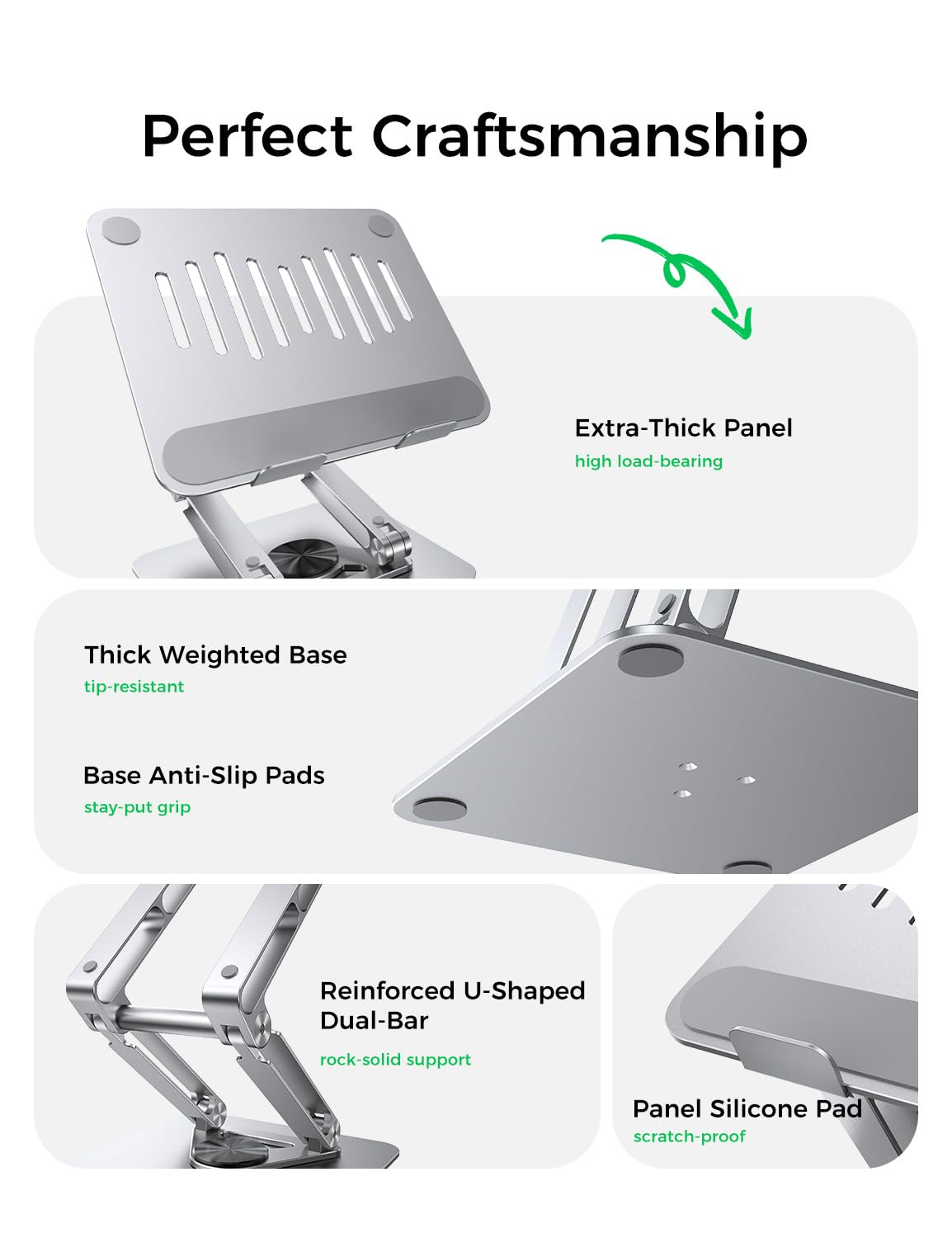 Perfect Craftsmanship

Extra-Thick Panel
high load-bearing

Thick Weighted Base
tip-resistant

Base Anti-Slip Pads
stay-put grip

Reinforced U-Shaped Dual-Bar
rock-solid support

Panel Silicone Pad
scratch-proof